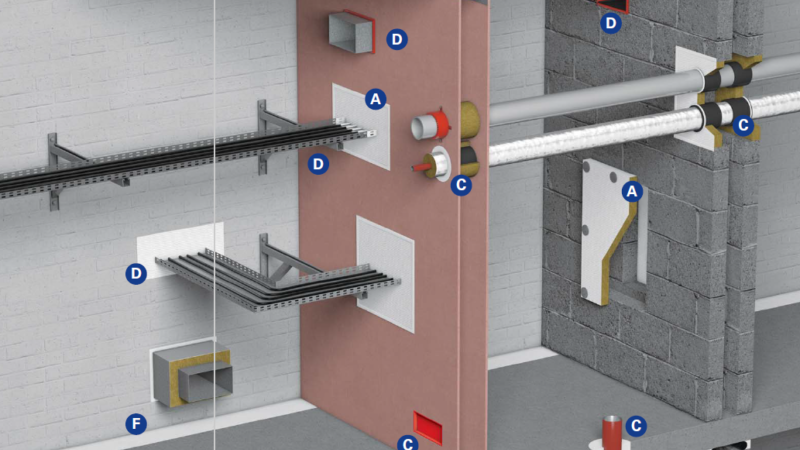 D
D
A
D
C
C
A
D
F
C
C